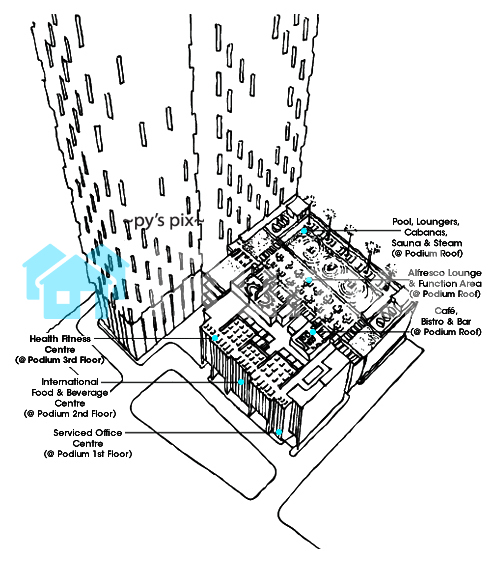 ~py's pix~

Pool, Loungers, Cabanas, Sauna & Steam (@ Podium Roof)

Alfresco Lounge & Function Area (@ Podium Roof)

Café, Bistro & Bar (@ Podium Roof)

Health Fitness Centre (@ Podium 3rd Floor)

International Food & Beverage Centre (@ Podium 2nd Floor)

Serviced Office Centre (@ Podium 1st Floor)